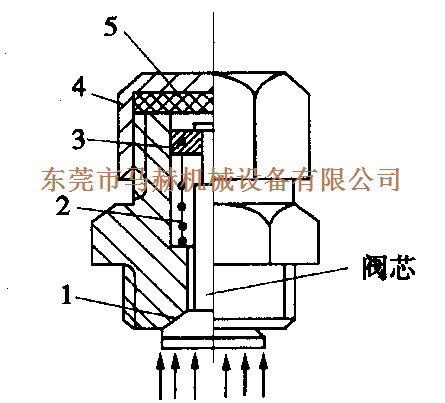 5
4
3
东莞市马赫机械设备有限公司
2
阀芯
1