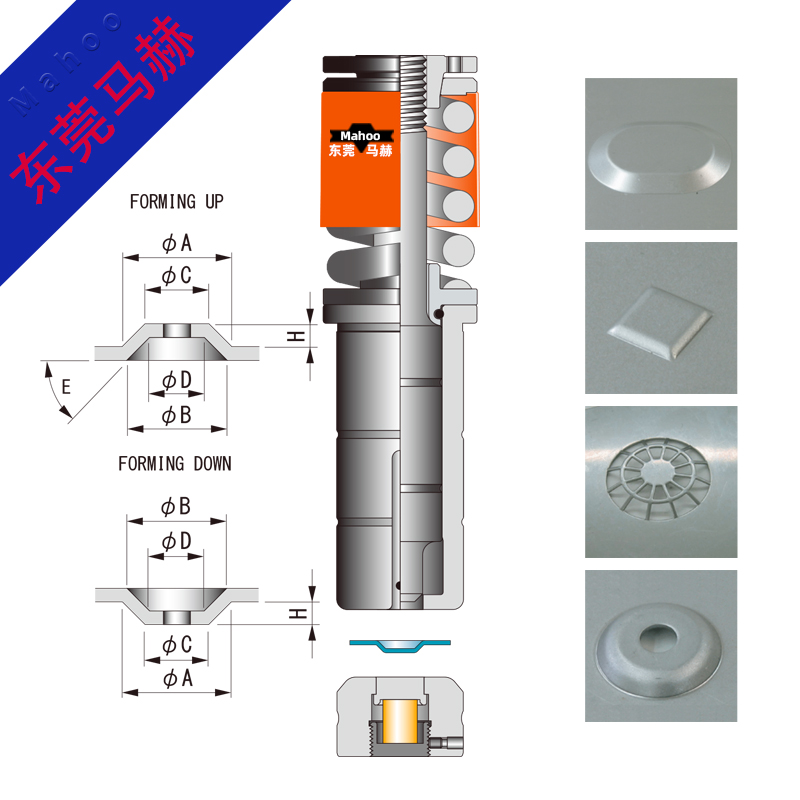 Mahoo
东莞马赫

Mahoo
东莞 马赫

FORMING UP
$\phi A$
$\phi C$
H
E
$\phi D$
$\phi B$

FORMING DOWN
$\phi B$
$\phi D$
H
$\phi C$
$\phi A$